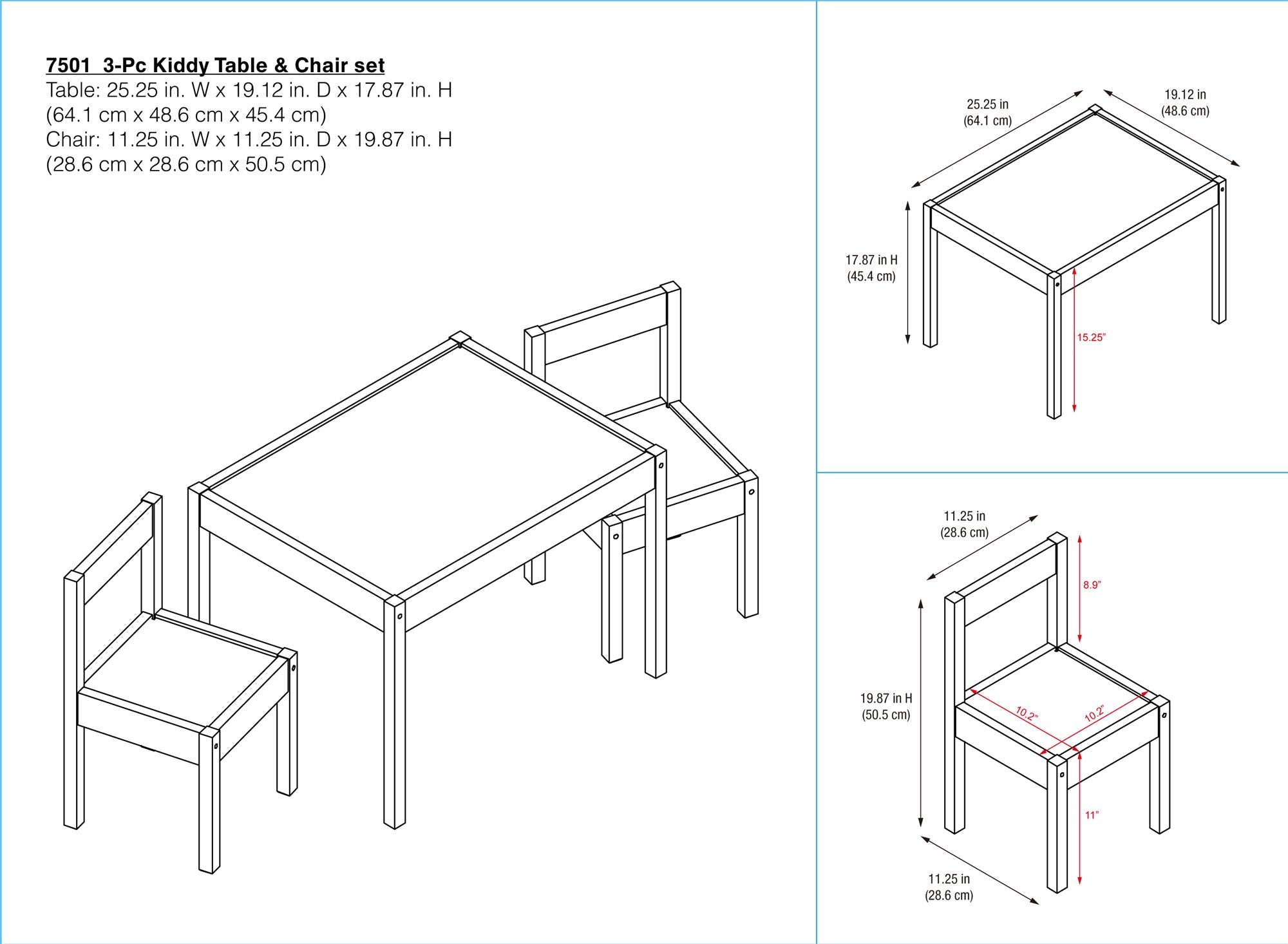 7501 3-Pc Kiddy Table & Chair set
Table: 25.25 in. W x 19.12 in. D x 17.87 in. H
(64.1 cm x 48.6 cm x 45.4 cm)
Chair: 11.25 in. W x 11.25 in. D x 19.87 in. H
(28.6 cm x 28.6 cm x 50.5 cm)

25.25 in
(64.1 cm)

19.12 in
(48.6 cm)

17.87 in H
(45.4 cm)

15.25"

11.25 in
(28.6 cm)

8.9"

19.87 in H
(50.5 cm)

10.2"

10.2"

11"

11.25 in
(28.6 cm)